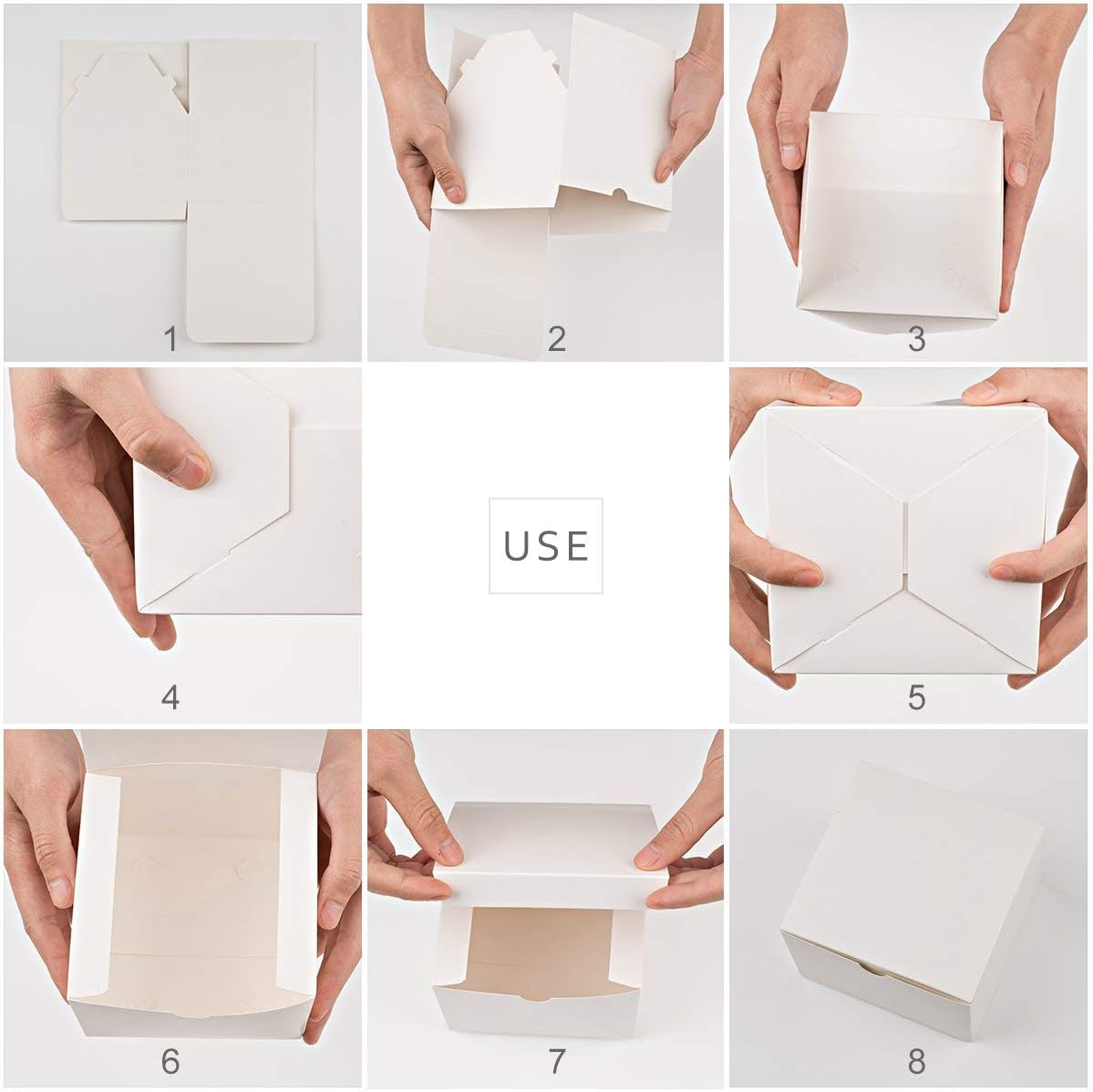 1

2

3

4

USE

5

6

7

8