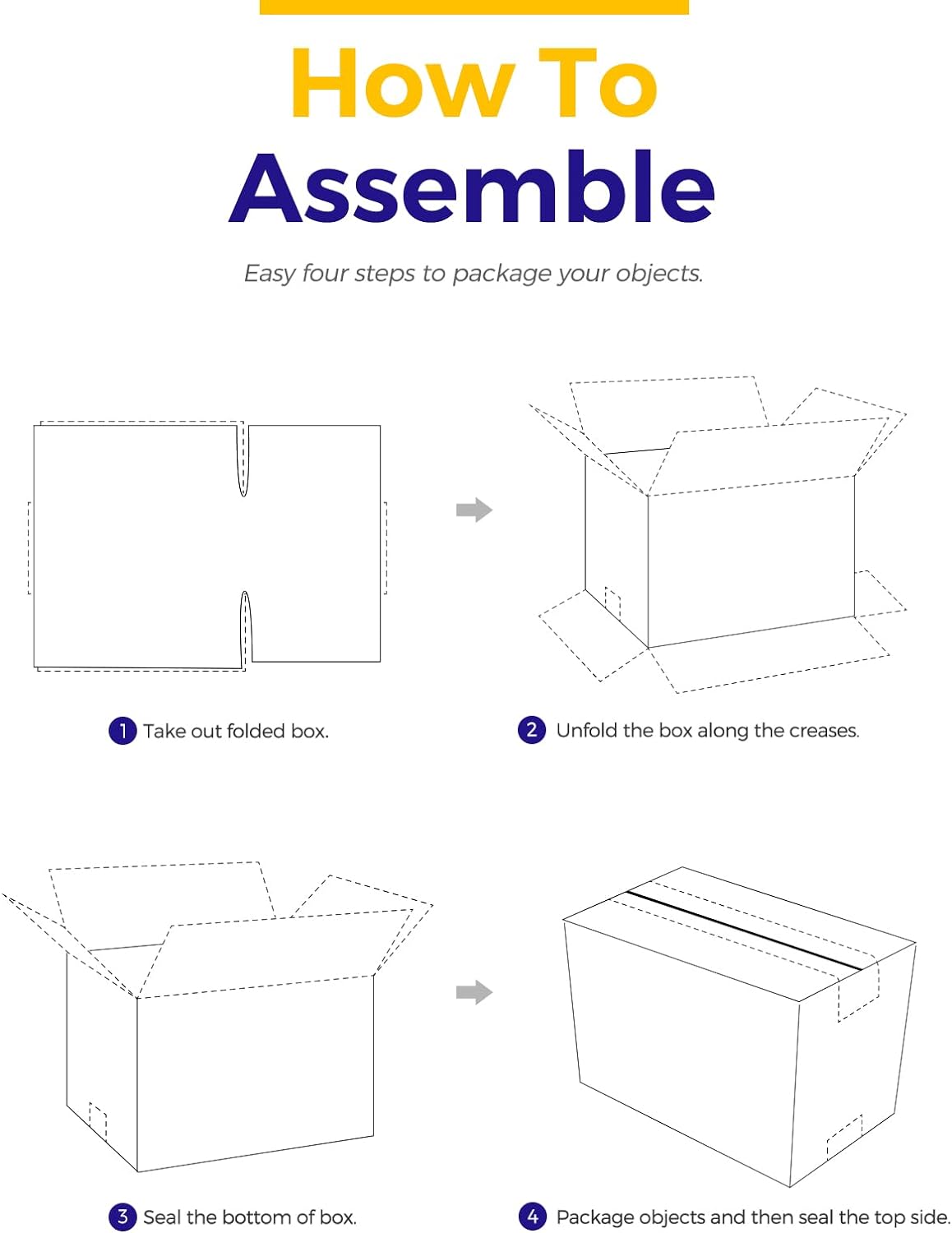 How To
Assemble

Easy four steps to package your objects.

1 Take out folded box.

2 Unfold the box along the creases.

3 Seal the bottom of box.

4 Package objects and then seal the top side.