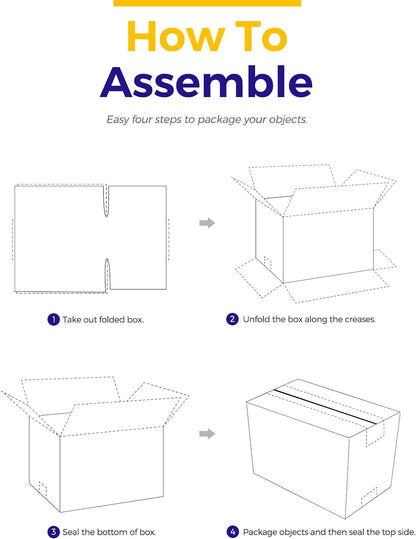 How To
Assemble

Easy four steps to package your objects.

1 Take out folded box.

2 Unfold the box along the creases.

3 Seal the bottom of box.

4 Package objects and then seal the top side.